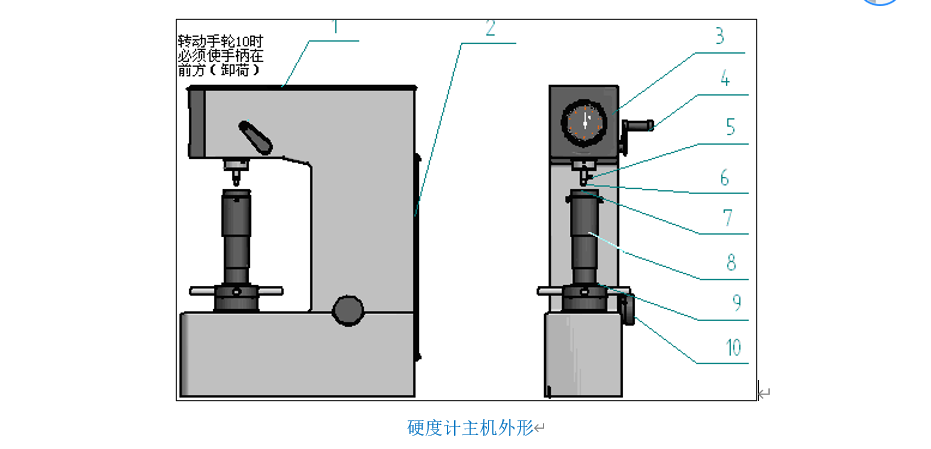 转动手轮10时必须使手柄在前方（卸荷）

1
2
3
4
5
6
7
8
9
10

硬度计主机外形